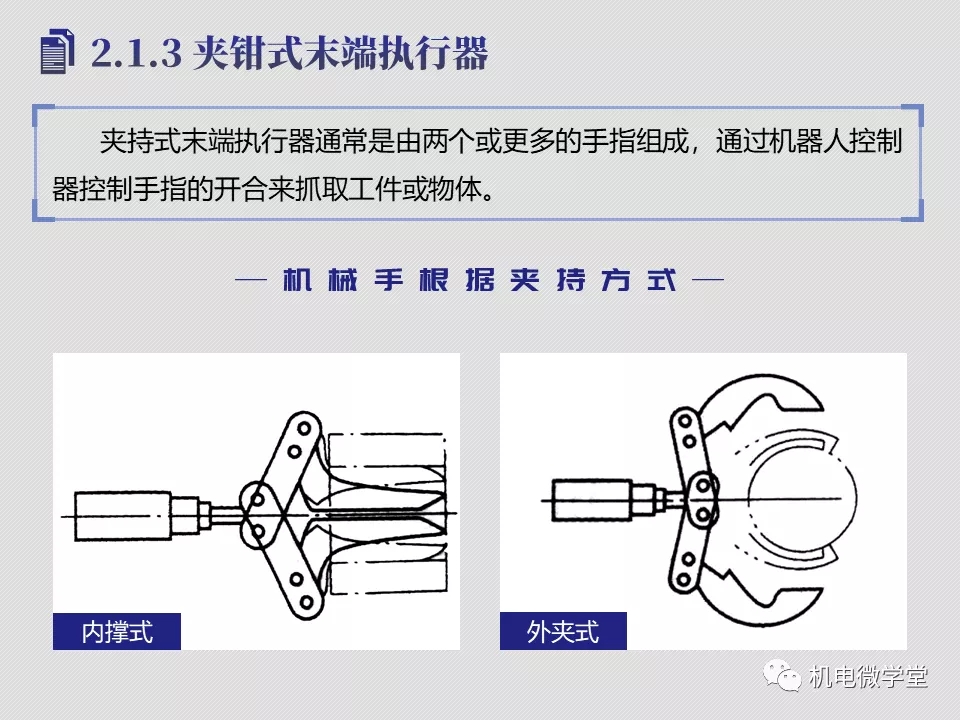 2.1.3 夹钳式末端执行器

夹持式末端执行器通常是由两个或更多的手指组成，通过机器人控制器控制手指的开合来抓取工件或物体。

— 机械手根据夹持方式 —

内撑式

外夹式

机电微学堂